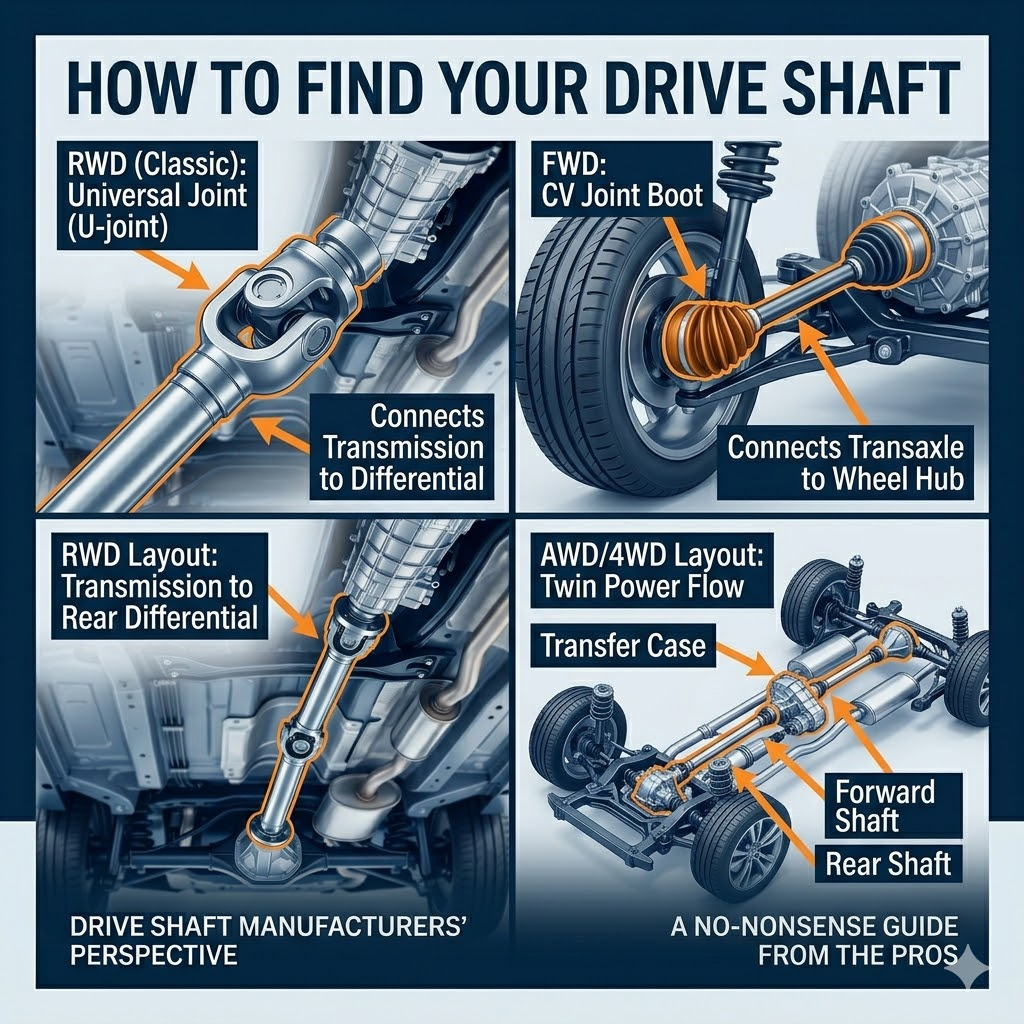 HOW TO FIND YOUR DRIVE SHAFT

RWD (Classic): Universal Joint (U-joint)

Connects Transmission to Differential

FWD: CV Joint Boot

Connects Transaxle to Wheel Hub

RWD Layout: Transmission to Rear Differential

AWD/4WD Layout: Twin Power Flow

Transfer Case

Forward Shaft

Rear Shaft

DRIVE SHAFT MANUFACTURERS' PERSPECTIVE

A NO-NONSENSE GUIDE FROM THE PROS